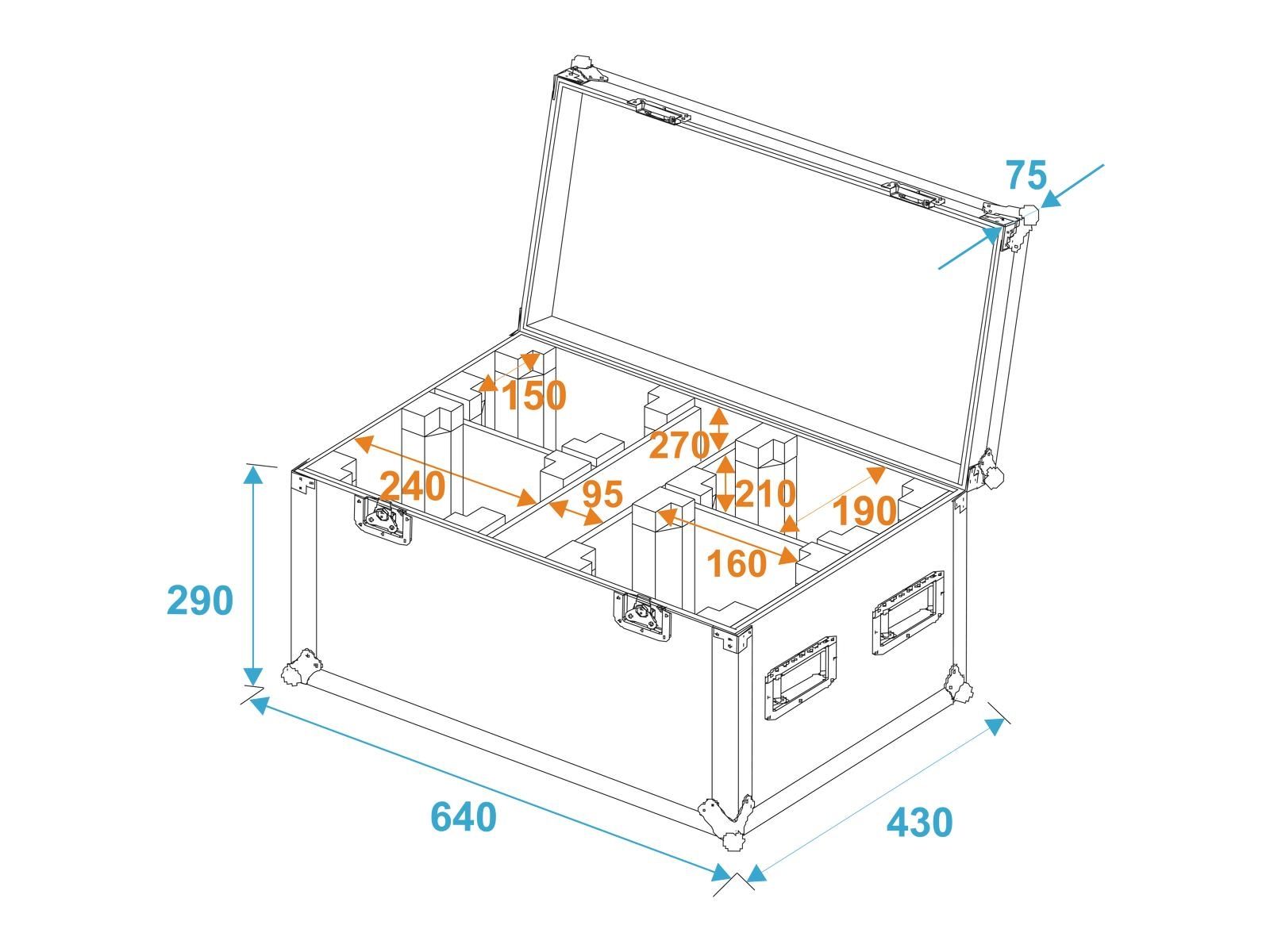 75

150

270

240

95

210

190

160

290

640

430